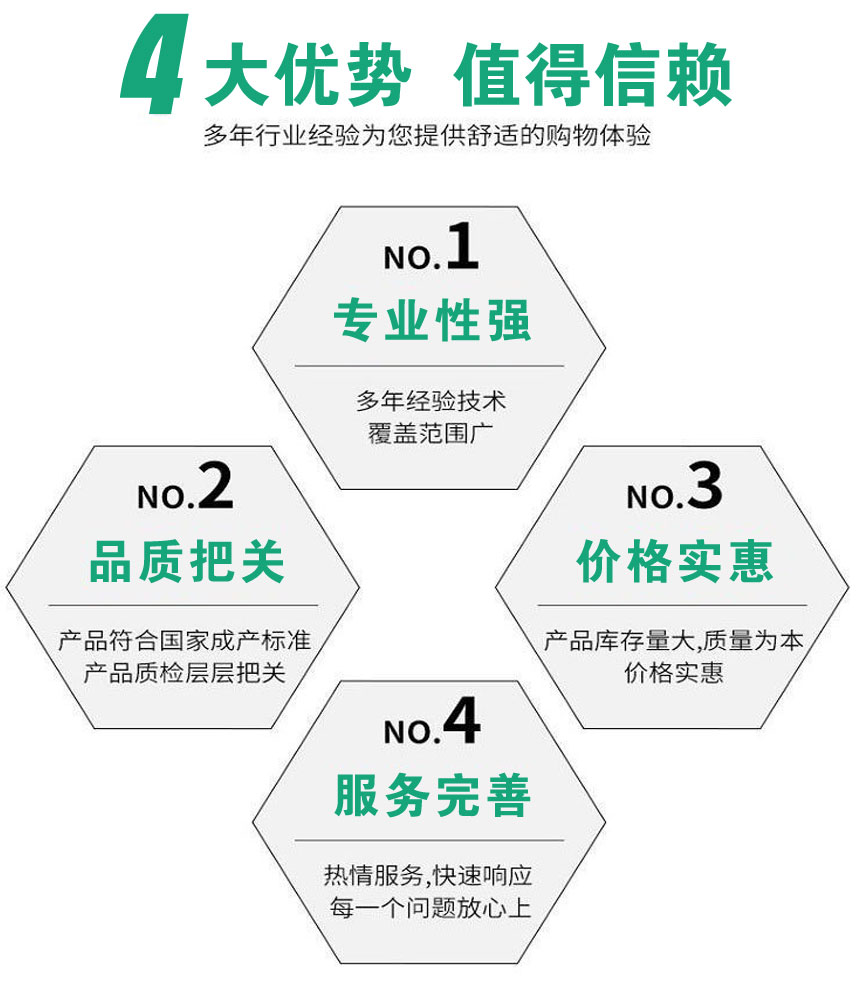 4大优势 值得信赖

多年行业经验为您提供舒适的购物体验

NO.1

专业性强

多年经验技术
覆盖范围广

NO.2

品质把关

产品符合国家成产标准
产品质检层层把关

NO.3

价格实惠

产品库存量大,质量为本
价格实惠

NO.4

服务完善

热情服务,快速响应
每一个问题放心上